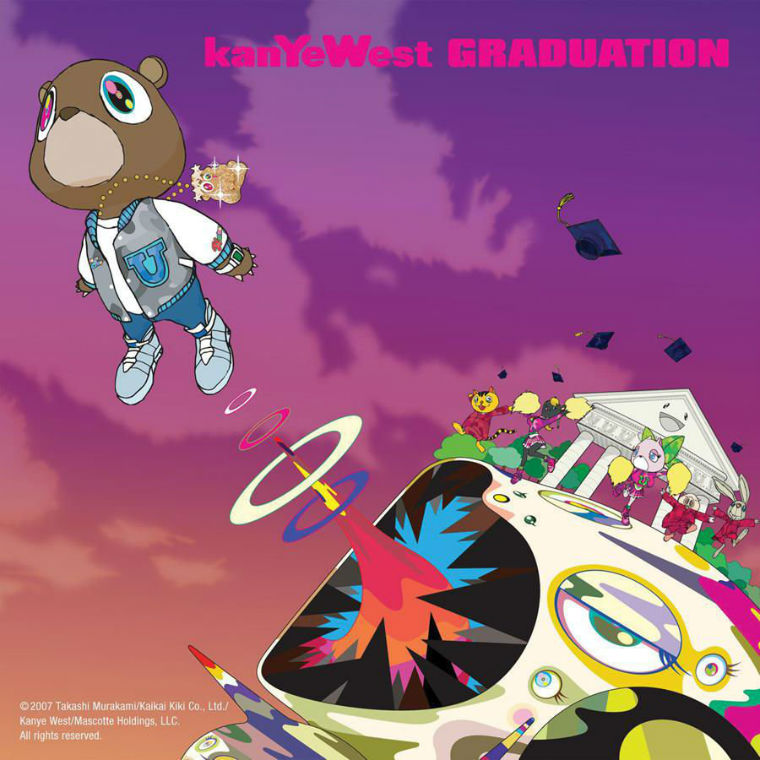 kanYeWest GRADUATION

U

©2007 Takashi Murakami/Kaikai Kiki Co., Ltd./
Kanye West/Mascotte Holdings, LLC.
All rights reserved.